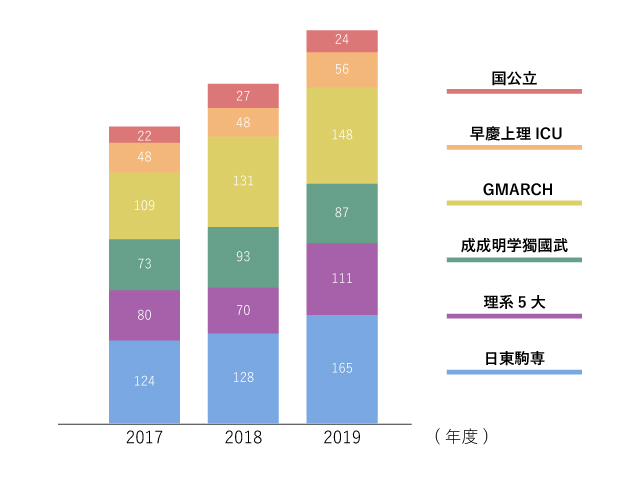 22
48
109
73
80
124

27
48
131
93
70
128

24
56
148
87
111
165

2017
2018
2019
（年度）

国公立
早慶上理 ICU
GMARCH
成成明学獨國武
理系 5 大
日東駒専